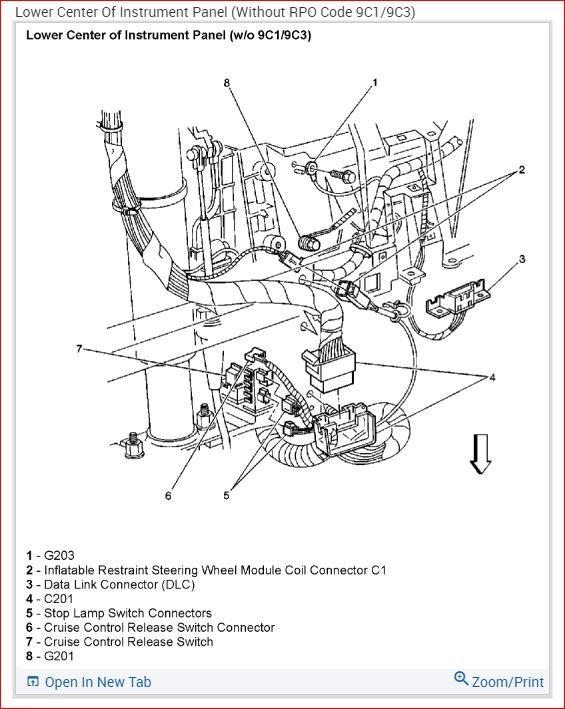 Lower Center Of Instrument Panel (Without RPO Code 9C1/9C3)

Lower Center of Instrument Panel (w/o 9C1/9C3)

8
1
2
3
7
4
6
5

1 - G203
2 - Inflatable Restraint Steering Wheel Module Coil Connector C1
3 - Data Link Connector (DLC)
4 - C201
5 - Stop Lamp Switch Connectors
6 - Cruise Control Release Switch Connector
7 - Cruise Control Release Switch
8 - G201

Open In New Tab
Zoom/Print