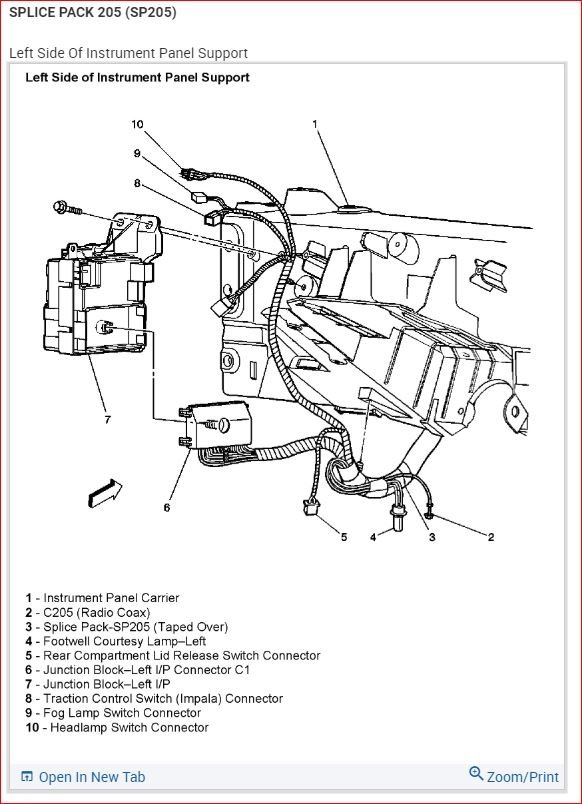 SPLICE PACK 205 (SP205)

Left Side Of Instrument Panel Support

Left Side of Instrument Panel Support

10
9
8
1
7
6
5
4
3
2

1 - Instrument Panel Carrier
2 - C205 (Radio Coax)
3 - Splice Pack-SP205 (Taped Over)
4 - Footwell Courtesy Lamp–Left
5 - Rear Compartment Lid Release Switch Connector
6 - Junction Block–Left I/P Connector C1
7 - Junction Block–Left I/P
8 - Traction Control Switch (Impala) Connector
9 - Fog Lamp Switch Connector
10 - Headlamp Switch Connector

Open In New Tab

Zoom/Print