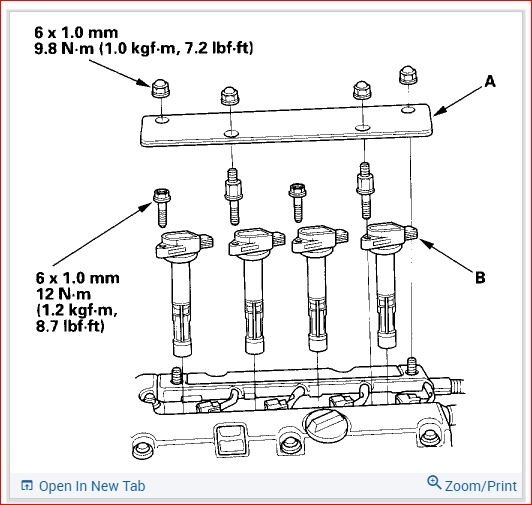 6 x 1.0 mm
9.8 N·m (1.0 kgf·m, 7.2 lbf·ft)

A

6 x 1.0 mm
12 N·m
(1.2 kgf·m,
8.7 lbf·ft)

B

Open In New Tab

Zoom/Print