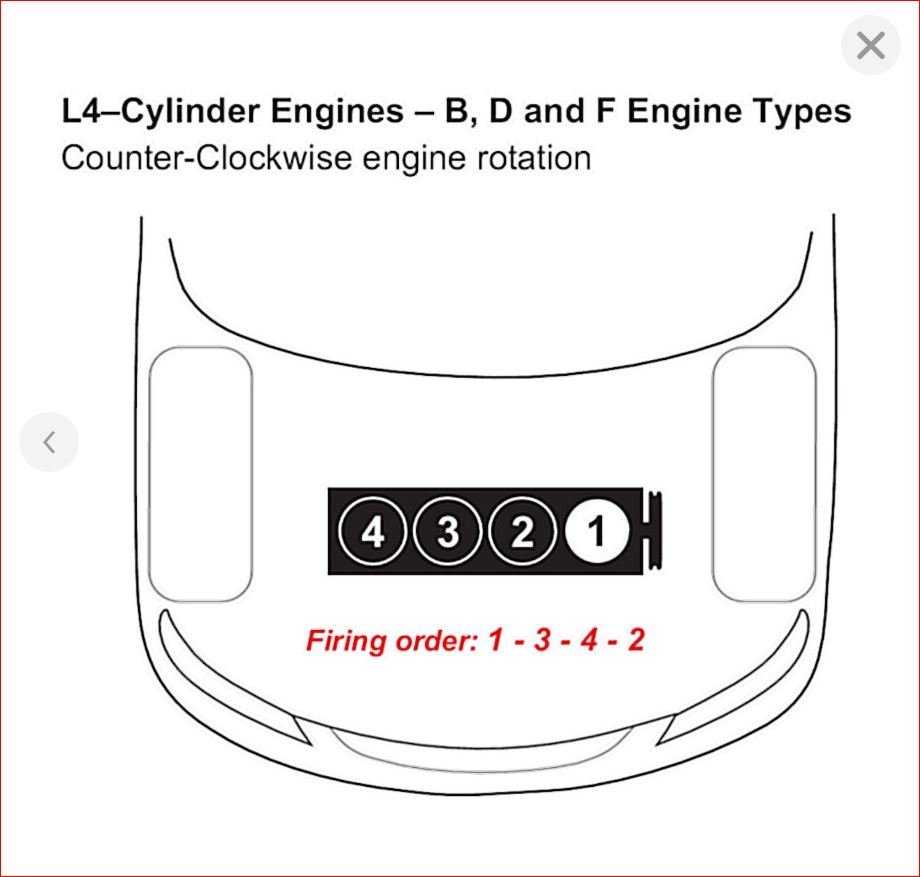 L4–Cylinder Engines – B, D and F Engine Types
Counter-Clockwise engine rotation

4 3 2 1

Firing order: 1 - 3 - 4 - 2