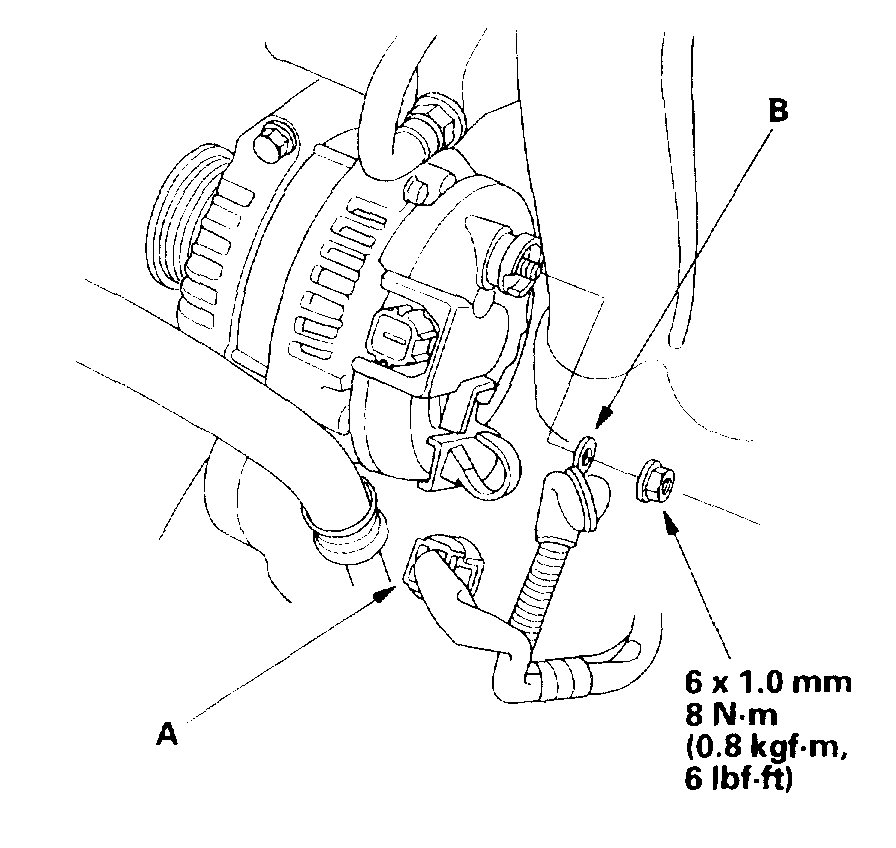 B

A

6 x 1.0 mm
8 N·m
(0.8 kgf·m,
6 lbf·ft)