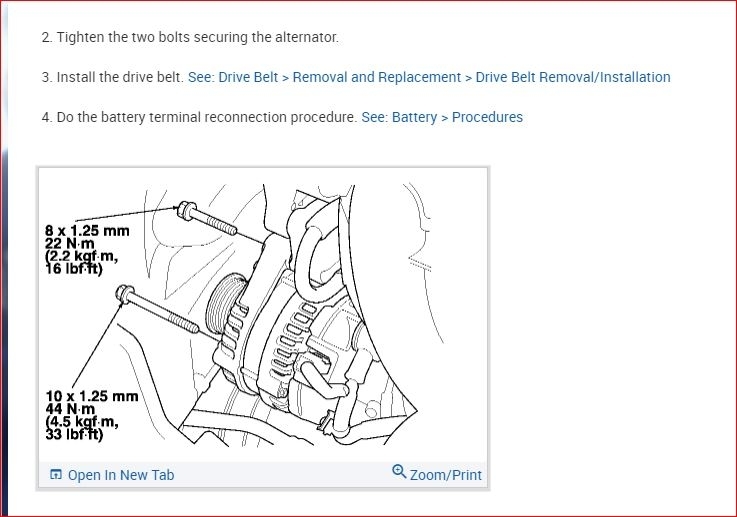 2. Tighten the two bolts securing the alternator.

3. Install the drive belt. See: Drive Belt > Removal and Replacement > Drive Belt Removal/Installation

4. Do the battery terminal reconnection procedure. See: Battery > Procedures

8 x 1.25 mm
22 N·m
(2.2 kgf·m,
16 lbf·ft)

10 x 1.25 mm
44 N·m
(4.5 kgf·m,
33 lbf·ft)

Open In New Tab

Zoom/Print