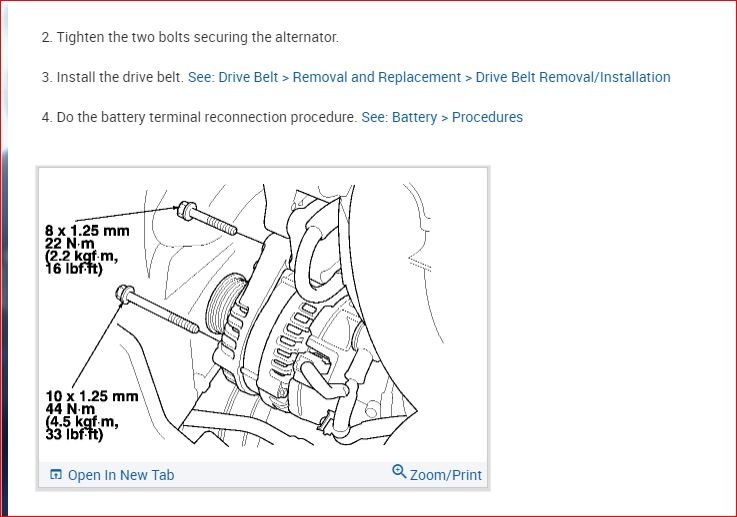 2. Tighten the two bolts securing the alternator.

3. Install the drive belt. See: Drive Belt > Removal and Replacement > Drive Belt Removal/Installation

4. Do the battery terminal reconnection procedure. See: Battery > Procedures

8 x 1.25 mm
22 N·m
(2.2 kgf·m,
16 lbf·ft)

10 x 1.25 mm
44 N·m
(4.5 kgf·m,
33 lbf·ft)

Open In New Tab

Zoom/Print