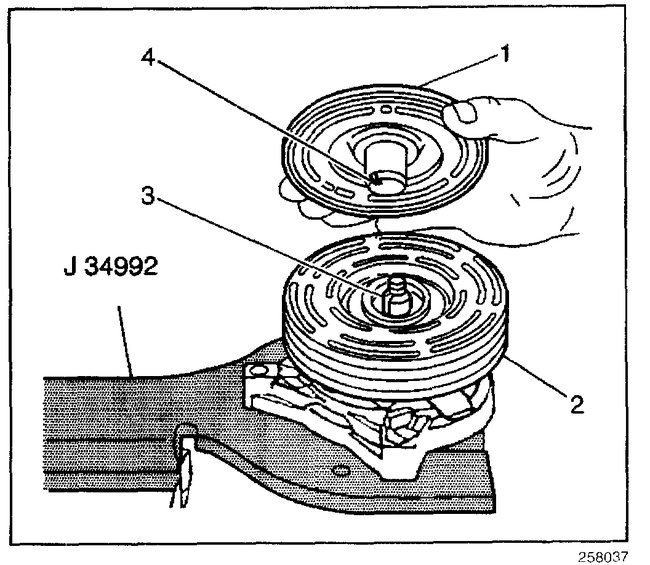 4
1
3
J 34992
2
258037