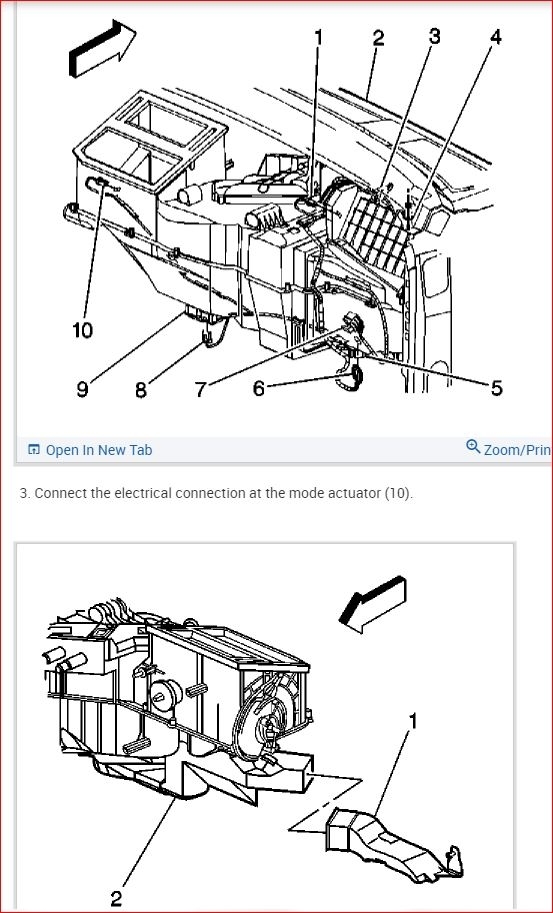 1 2 3 4

10

9 8 7 6 5

Open In New Tab

Zoom/Prin

3. Connect the electrical connection at the mode actuator (10).

1

2