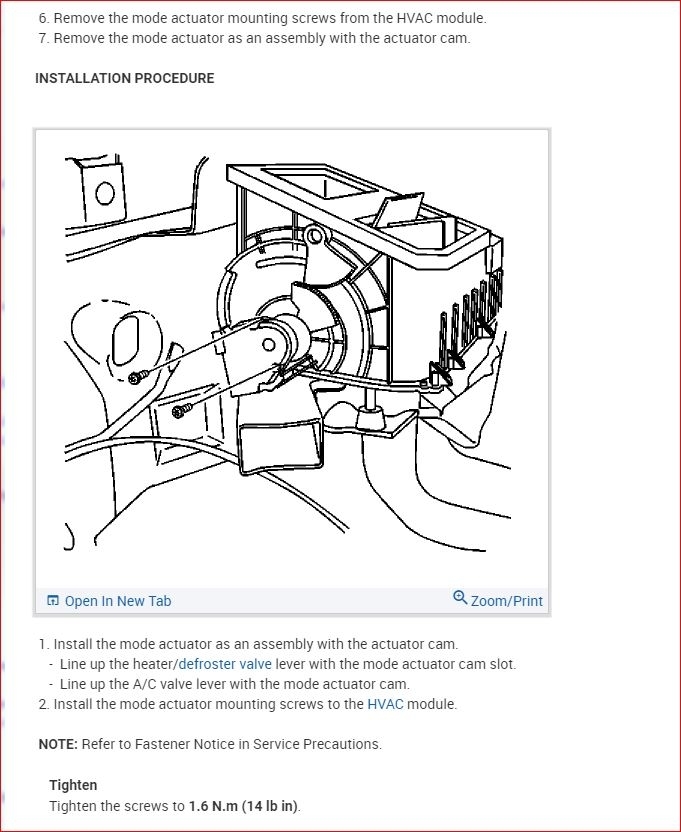 6. Remove the mode actuator mounting screws from the HVAC module.
7. Remove the mode actuator as an assembly with the actuator cam.

INSTALLATION PROCEDURE

Open In New Tab
Zoom/Print

1. Install the mode actuator as an assembly with the actuator cam.
- Line up the heater/defroster valve lever with the mode actuator cam slot.
- Line up the A/C valve lever with the mode actuator cam.
2. Install the mode actuator mounting screws to the HVAC module.

NOTE: Refer to Fastener Notice in Service Precautions.

Tighten
Tighten the screws to 1.6 N.m (14 lb in).