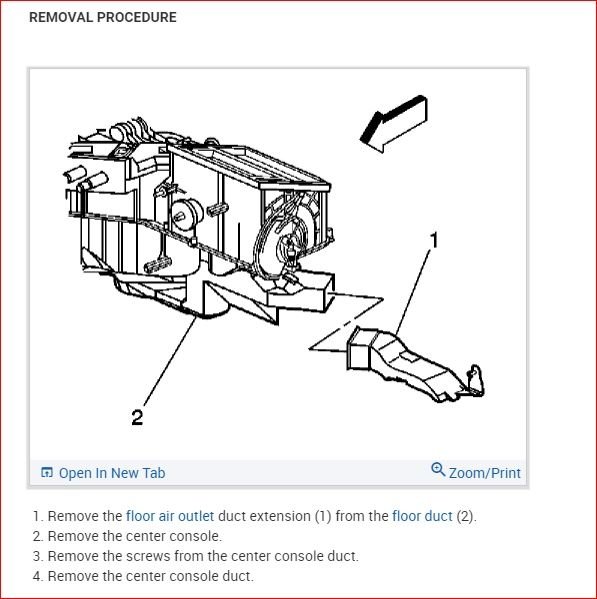 REMOVAL PROCEDURE

1

2

Open In New Tab

Zoom/Print

1. Remove the floor air outlet duct extension (1) from the floor duct (2).
2. Remove the center console.
3. Remove the screws from the center console duct.
4. Remove the center console duct.