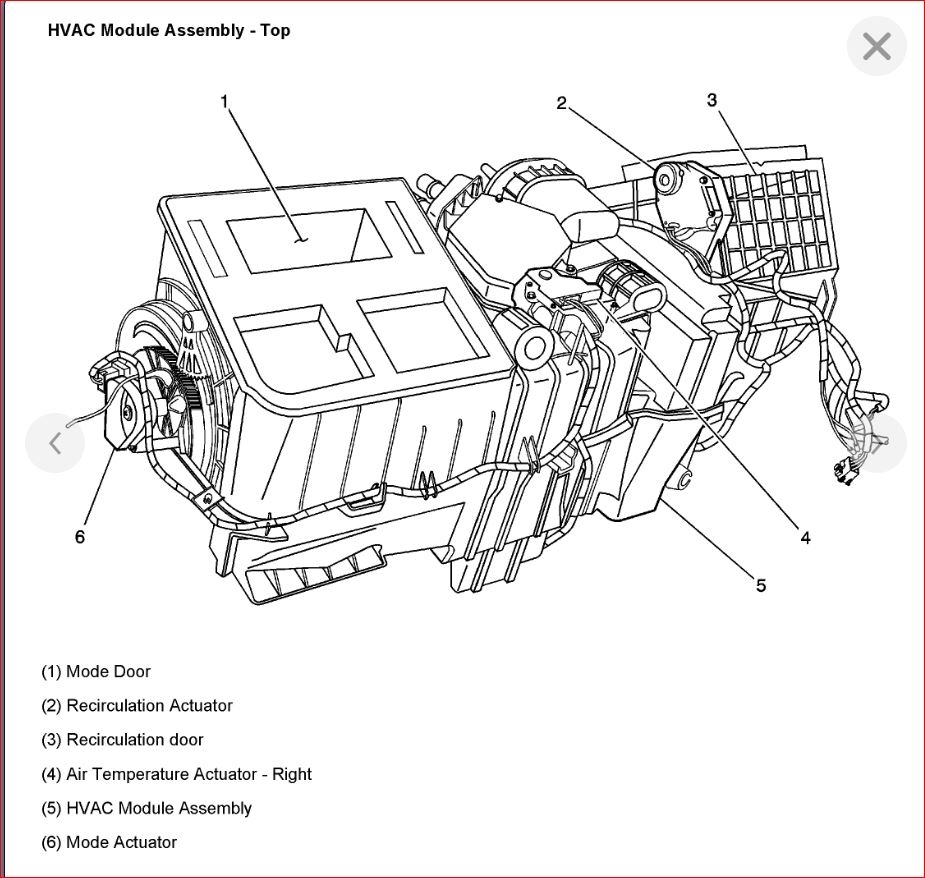 HVAC Module Assembly - Top

1
2
3
6
4
5

(1) Mode Door

(2) Recirculation Actuator

(3) Recirculation door

(4) Air Temperature Actuator - Right

(5) HVAC Module Assembly

(6) Mode Actuator