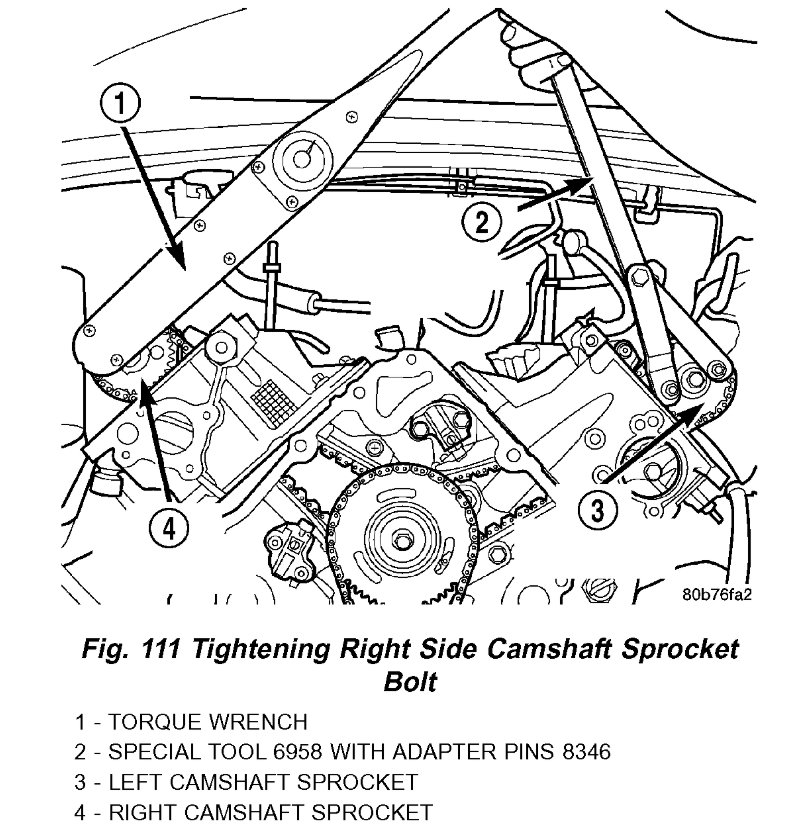 1

2

3

4

80b76fa2

Fig. 111 Tightening Right Side Camshaft Sprocket Bolt

1 - TORQUE WRENCH
2 - SPECIAL TOOL 6958 WITH ADAPTER PINS 8346
3 - LEFT CAMSHAFT SPROCKET
4 - RIGHT CAMSHAFT SPROCKET