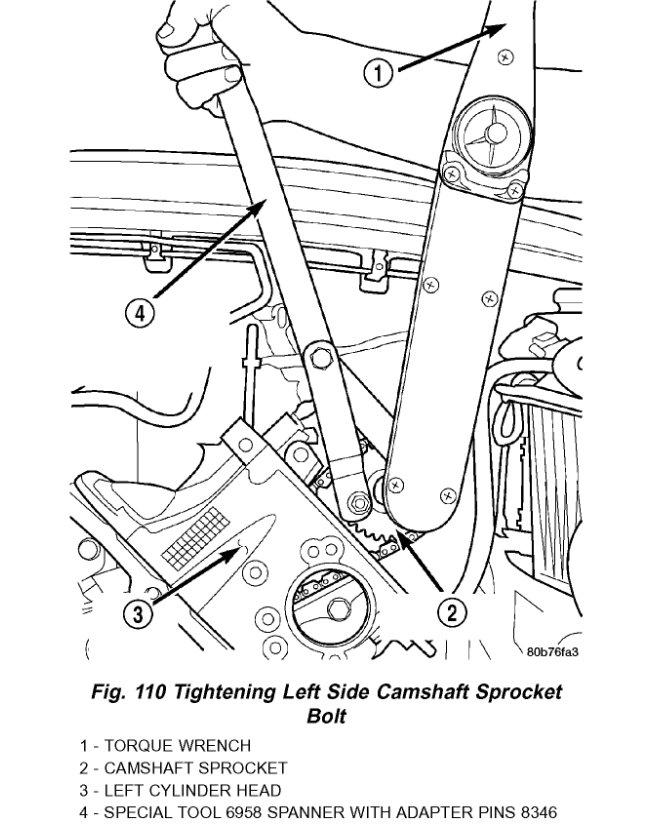 1

4

3

2

80b76fa3

Fig. 110 Tightening Left Side Camshaft Sprocket Bolt

1 - TORQUE WRENCH
2 - CAMSHAFT SPROCKET
3 - LEFT CYLINDER HEAD
4 - SPECIAL TOOL 6958 SPANNER WITH ADAPTER PINS 8346