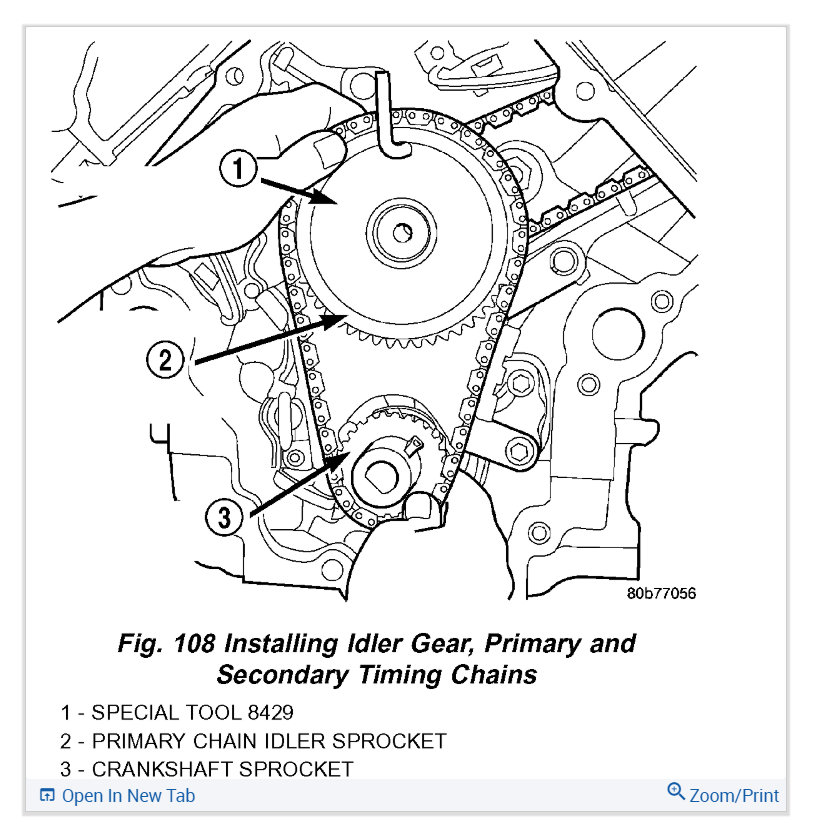 1

2

3

80b77056

Fig. 108 Installing Idler Gear, Primary and Secondary Timing Chains

1 - SPECIAL TOOL 8429
2 - PRIMARY CHAIN IDLER SPROCKET
3 - CRANKSHAFT SPROCKET

Open In New Tab

Zoom/Print