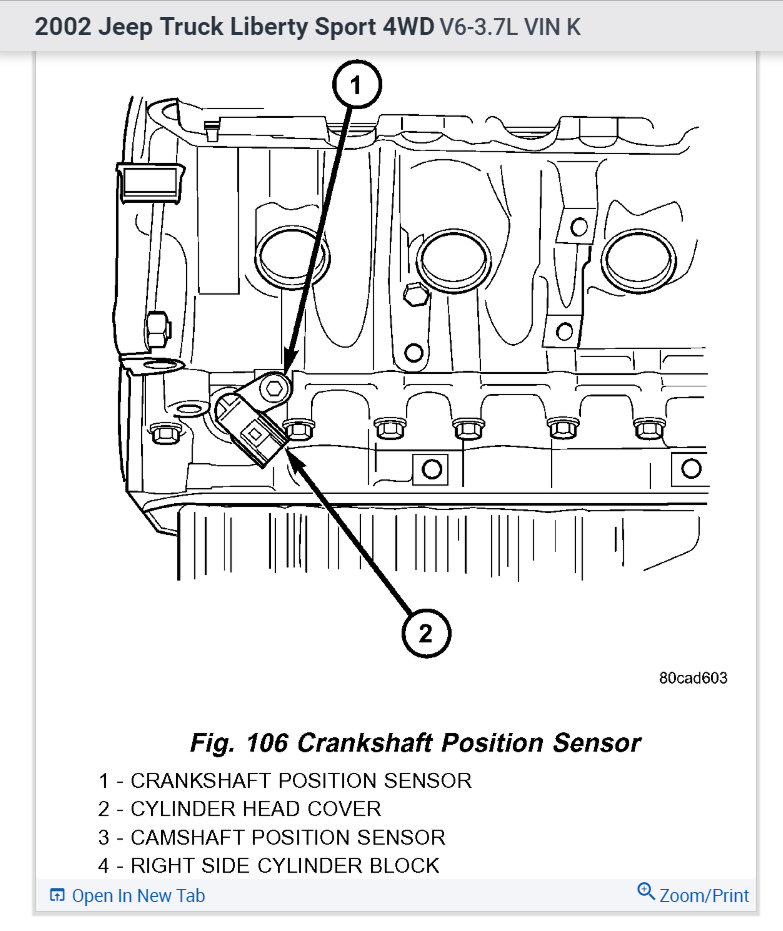 2002 Jeep Truck Liberty Sport 4WD V6-3.7L VIN K

1

2

80cad603

Fig. 106 Crankshaft Position Sensor

1 - CRANKSHAFT POSITION SENSOR
2 - CYLINDER HEAD COVER
3 - CAMSHAFT POSITION SENSOR
4 - RIGHT SIDE CYLINDER BLOCK

Open In New Tab

Zoom/Print