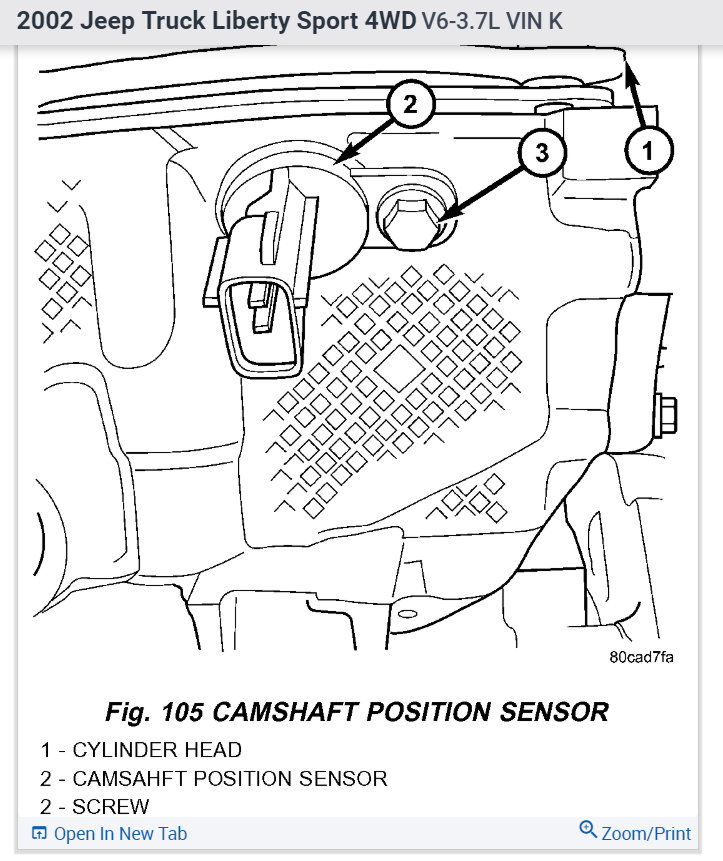 2002 Jeep Truck Liberty Sport 4WD V6-3.7L VIN K

2

3

1

80cad7fa

Fig. 105 CAMSHAFT POSITION SENSOR

1 - CYLINDER HEAD
2 - CAMSAHFT POSITION SENSOR
2 - SCREW

Open In New Tab

Zoom/Print