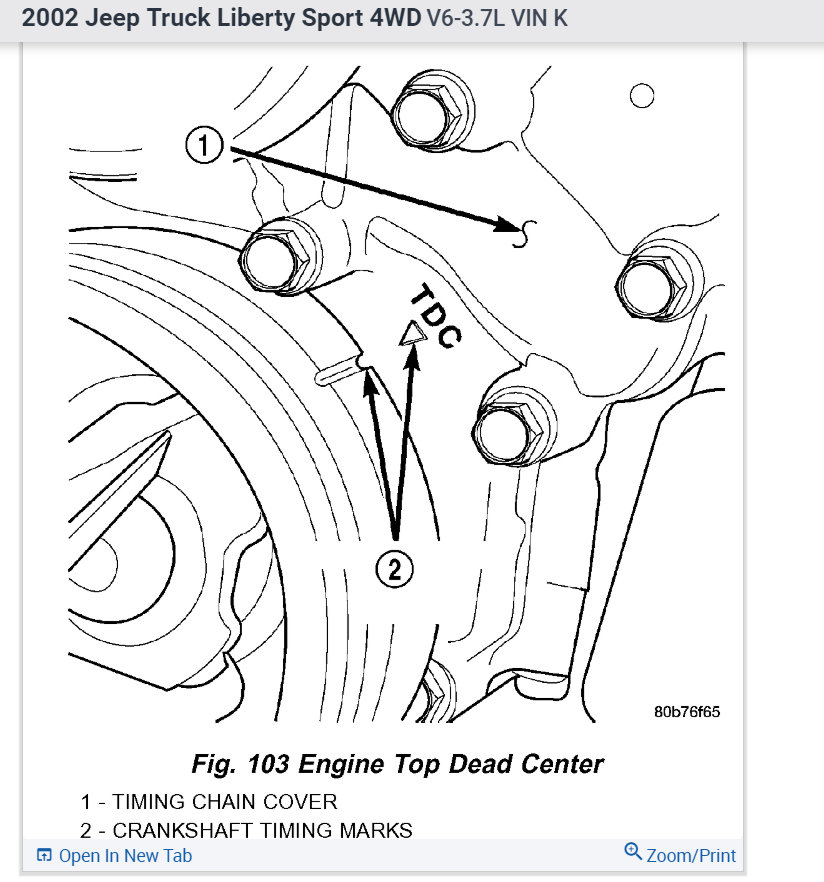 2002 Jeep Truck Liberty Sport 4WD V6-3.7L VIN K

1

TDC

2

80b76f65

Fig. 103 Engine Top Dead Center

1 - TIMING CHAIN COVER

2 - CRANKSHAFT TIMING MARKS

Open In New Tab

Zoom/Print