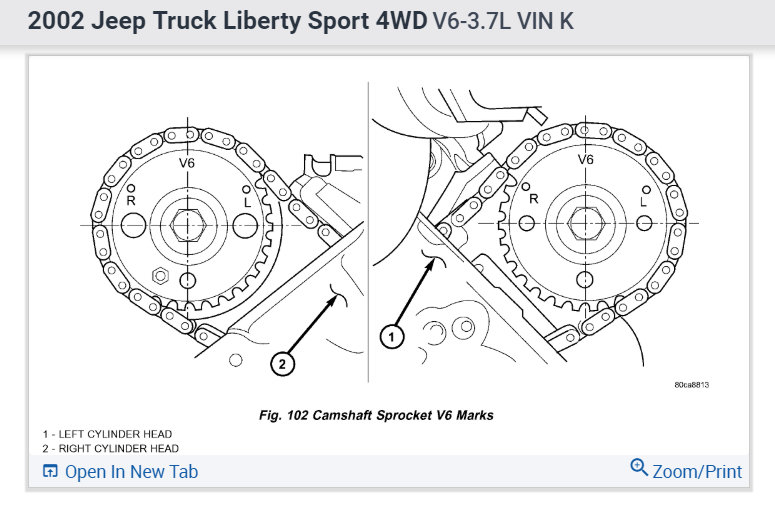 2002 Jeep Truck Liberty Sport 4WD V6-3.7L VIN K

V6
R
L
2

V6
R
L
1

80ca8813

Fig. 102 Camshaft Sprocket V6 Marks

1 - LEFT CYLINDER HEAD
2 - RIGHT CYLINDER HEAD

Open In New Tab

Zoom/Print