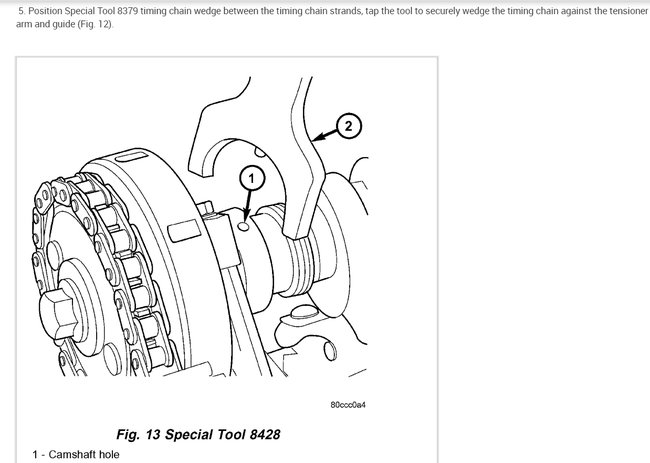 5. Position Special Tool 8379 timing chain wedge between the timing chain strands, tap the tool to securely wedge the timing chain against the tensioner arm and guide (Fig. 12).

2

1

80ccc0a4

Fig. 13 Special Tool 8428

1 - Camshaft hole