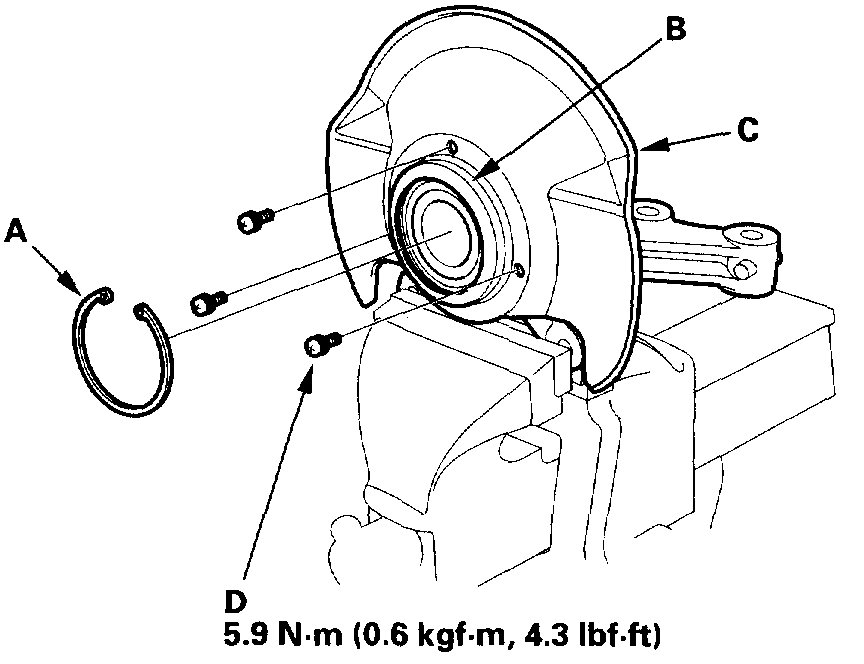 B

C

A

D
5.9 N·m (0.6 kgf·m, 4.3 lbf·ft)