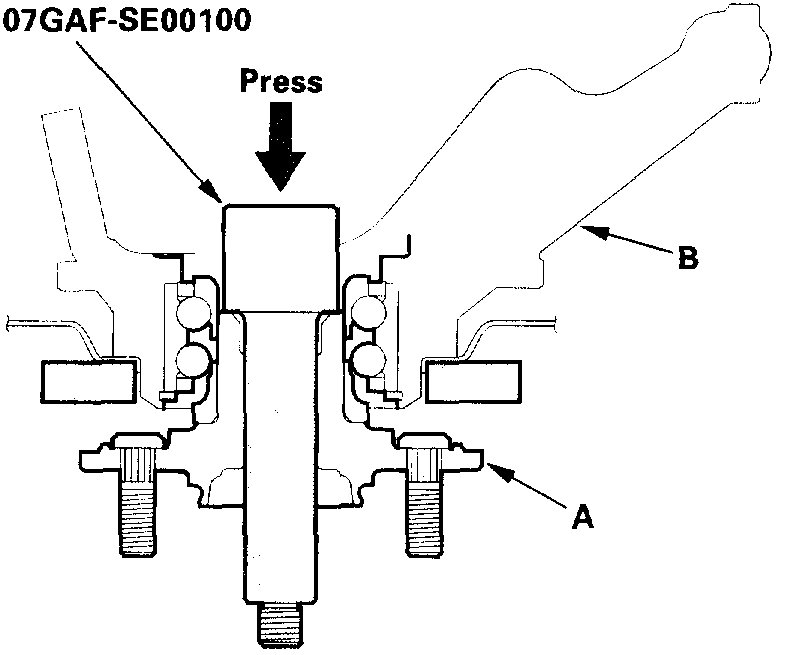 07GAF-SE00100

Press

B

A