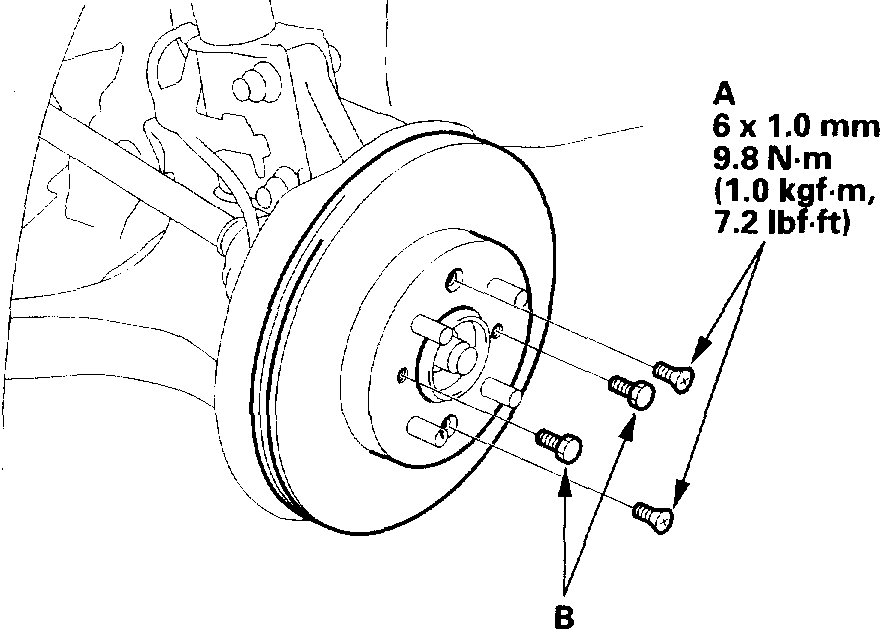 A
6 x 1.0 mm
9.8 N·m
(1.0 kgf·m,
7.2 lbf·ft)

B