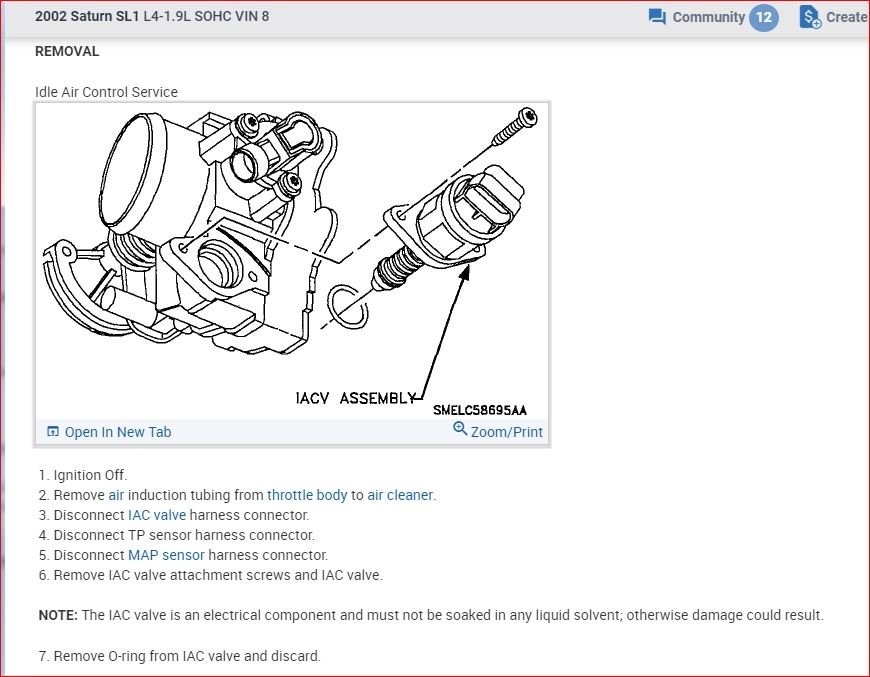 2002 Saturn SL1 L4-1.9L SOHC VIN 8

Community 12

Create

REMOVAL

Idle Air Control Service

IACV ASSEMBLY

SMELC58695AA

Open In New Tab

Zoom/Print

1. Ignition Off.
2. Remove air induction tubing from throttle body to air cleaner.
3. Disconnect IAC valve harness connector.
4. Disconnect TP sensor harness connector.
5. Disconnect MAP sensor harness connector.
6. Remove IAC valve attachment screws and IAC valve.

NOTE: The IAC valve is an electrical component and must not be soaked in any liquid solvent; otherwise damage could result.

7. Remove O-ring from IAC valve and discard.