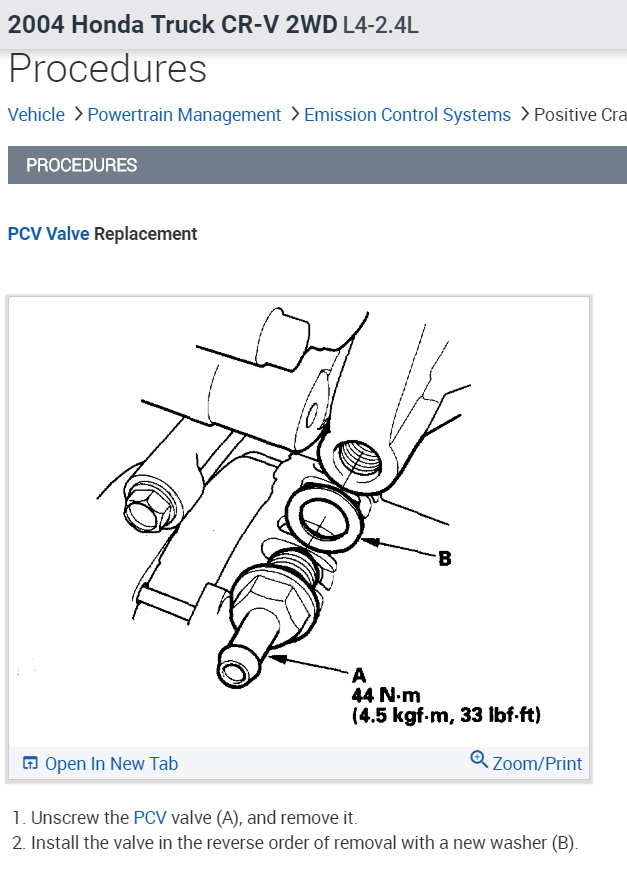 2004 Honda Truck CR-V 2WD L4-2.4L

Procedures

Vehicle > Powertrain Management > Emission Control Systems > Positive Cra

PROCEDURES

PCV Valve Replacement

B

A
44 N·m
(4.5 kgf·m, 33 lbf·ft)

Open In New Tab

Zoom/Print

1. Unscrew the PCV valve (A), and remove it.
2. Install the valve in the reverse order of removal with a new washer (B).