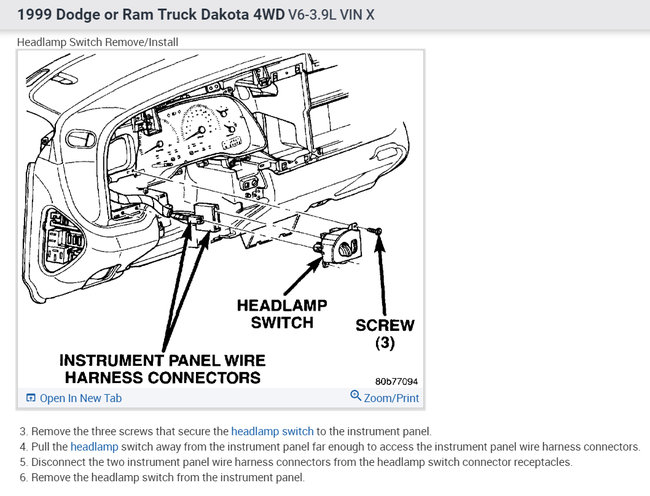 1999 Dodge or Ram Truck Dakota 4WD V6-3.9L VIN X

Headlamp Switch Remove/Install

HEADLAMP SWITCH

SCREW (3)

INSTRUMENT PANEL WIRE HARNESS CONNECTORS

80b77094

Open In New Tab

Zoom/Print

3. Remove the three screws that secure the headlamp switch to the instrument panel.
4. Pull the headlamp switch away from the instrument panel far enough to access the instrument panel wire harness connectors.
5. Disconnect the two instrument panel wire harness connectors from the headlamp switch connector receptacles.
6. Remove the headlamp switch from the instrument panel.