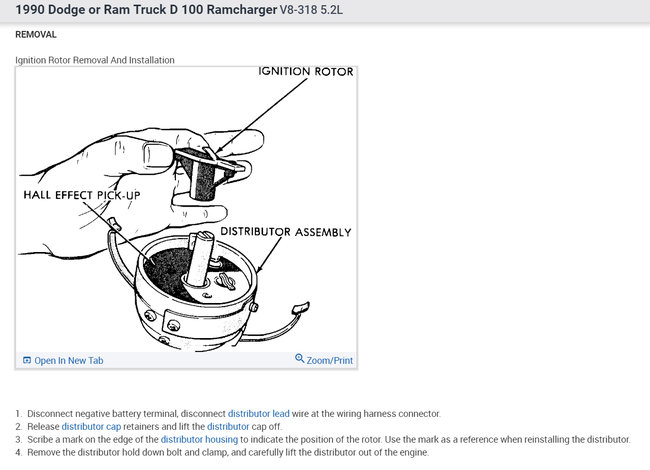 1990 Dodge or Ram Truck D 100 Ramcharger V8-318 5.2L

REMOVAL

Ignition Rotor Removal And Installation

IGNITION ROTOR

HALL EFFECT PICK-UP

DISTRIBUTOR ASSEMBLY

Open In New Tab

Zoom/Print

1. Disconnect negative battery terminal, disconnect distributor lead wire at the wiring harness connector.
2. Release distributor cap retainers and lift the distributor cap off.
3. Scribe a mark on the edge of the distributor housing to indicate the position of the rotor. Use the mark as a reference when reinstalling the distributor.
4. Remove the distributor hold down bolt and clamp, and carefully lift the distributor out of the engine.