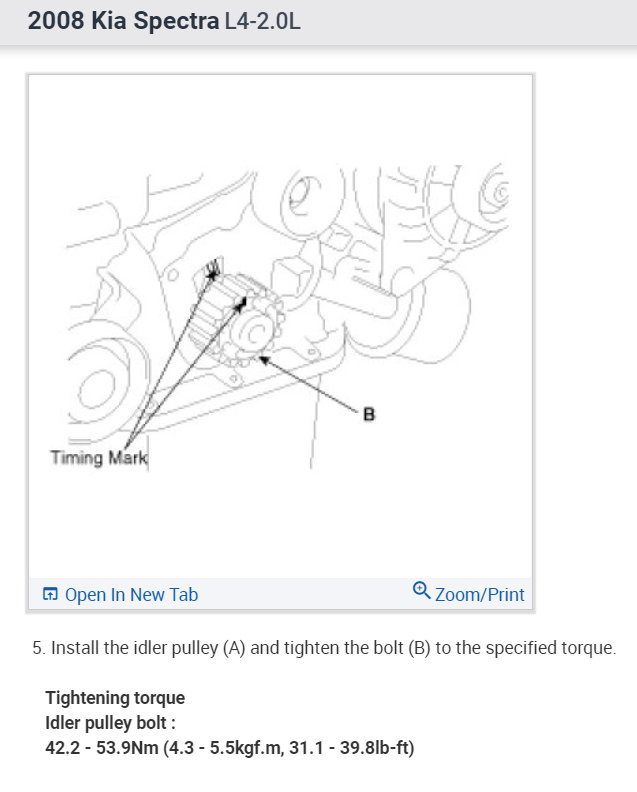 2008 Kia Spectra L4-2.0L

B

Timing Mark

Open In New Tab

Zoom/Print

5. Install the idler pulley (A) and tighten the bolt (B) to the specified torque.

Tightening torque
Idler pulley bolt :
42.2 - 53.9Nm (4.3 - 5.5kgf.m, 31.1 - 39.8lb-ft)