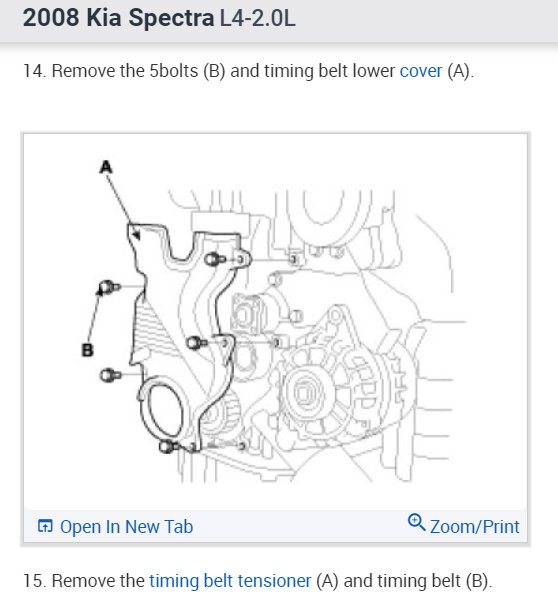 2008 Kia Spectra L4-2.0L

14. Remove the 5bolts (B) and timing belt lower cover (A).

A

B

Open In New Tab

Zoom/Print

15. Remove the timing belt tensioner (A) and timing belt (B).