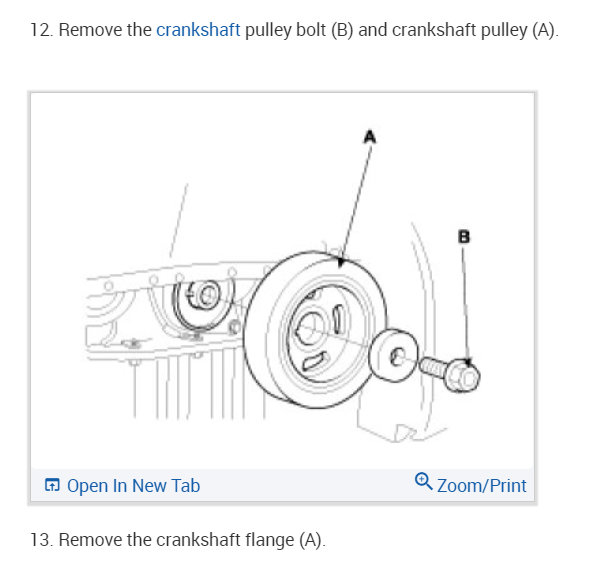 12. Remove the crankshaft pulley bolt (B) and crankshaft pulley (A).

A

B

Open In New Tab

Zoom/Print

13. Remove the crankshaft flange (A).