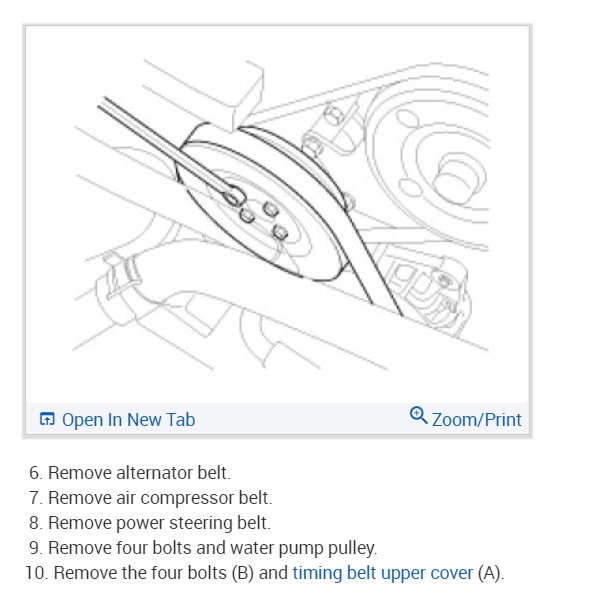 Open In New Tab
Zoom/Print

6. Remove alternator belt.
7. Remove air compressor belt.
8. Remove power steering belt.
9. Remove four bolts and water pump pulley.
10. Remove the four bolts (B) and timing belt upper cover (A).