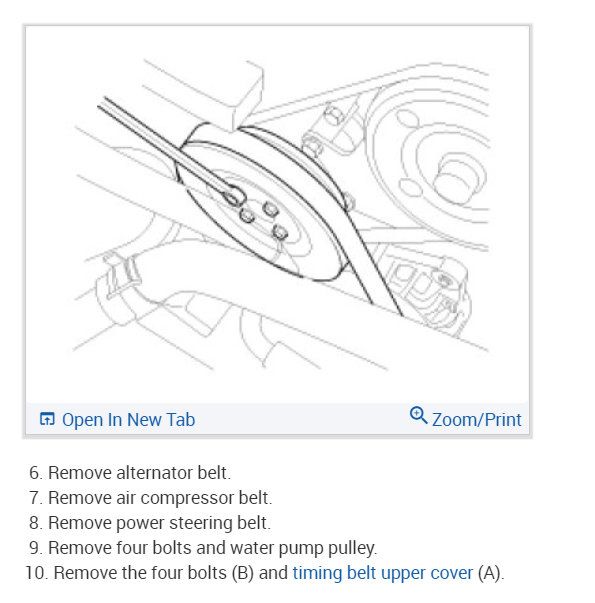 Open In New Tab
Zoom/Print

6. Remove alternator belt.
7. Remove air compressor belt.
8. Remove power steering belt.
9. Remove four bolts and water pump pulley.
10. Remove the four bolts (B) and timing belt upper cover (A).