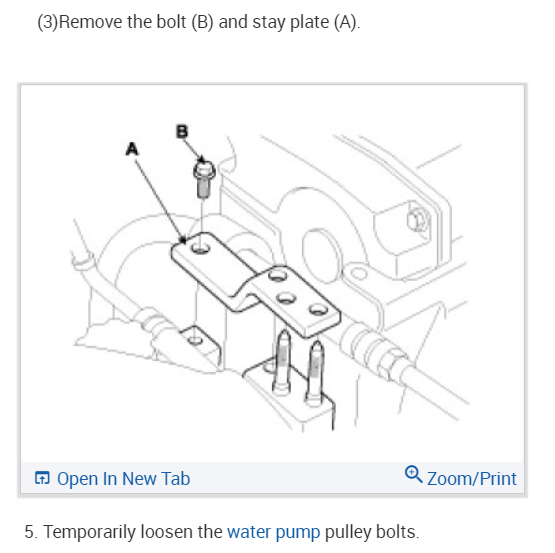 (3)Remove the bolt (B) and stay plate (A).

B

A

Open In New Tab

Zoom/Print

5. Temporarily loosen the water pump pulley bolts.