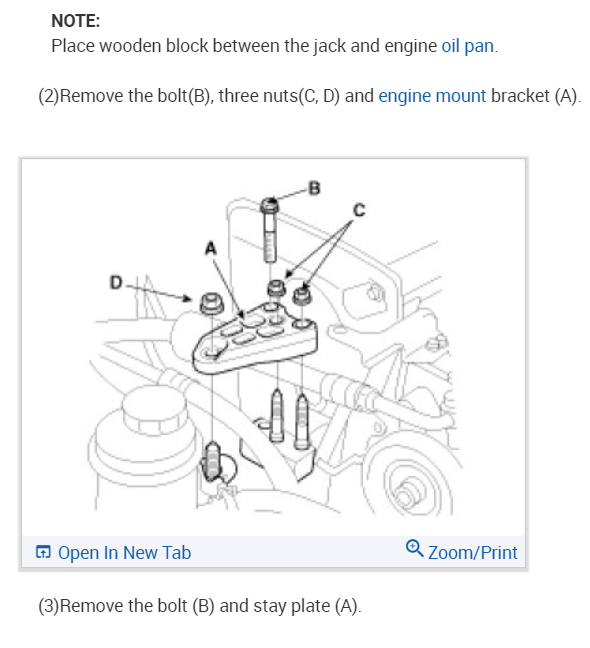 NOTE:
Place wooden block between the jack and engine oil pan.

(2)Remove the bolt(B), three nuts(C, D) and engine mount bracket (A).

B
C
A
D

Open In New Tab
Zoom/Print

(3)Remove the bolt (B) and stay plate (A).