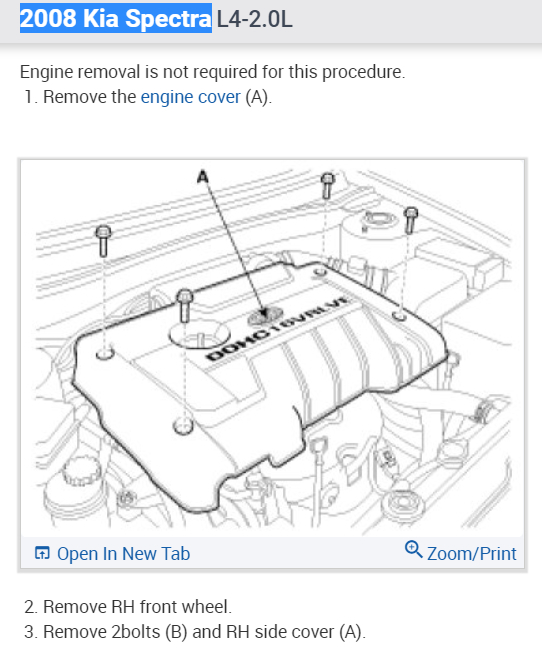 2008 Kia Spectra L4-2.0L

Engine removal is not required for this procedure.
1. Remove the engine cover (A).

A

DOHC 16VALVE

Open In New Tab

Zoom/Print

2. Remove RH front wheel.
3. Remove 2bolts (B) and RH side cover (A).