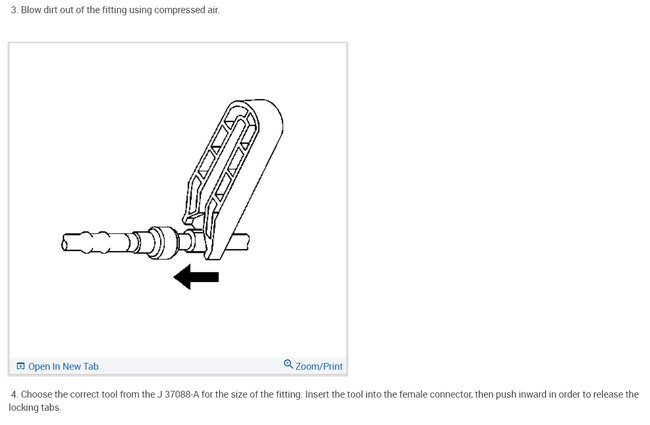 3. Blow dirt out of the fitting using compressed air.

Open In New Tab

Zoom/Print

4. Choose the correct tool from the J 37088-A for the size of the fitting. Insert the tool into the female connector, then push inward in order to release the locking tabs.