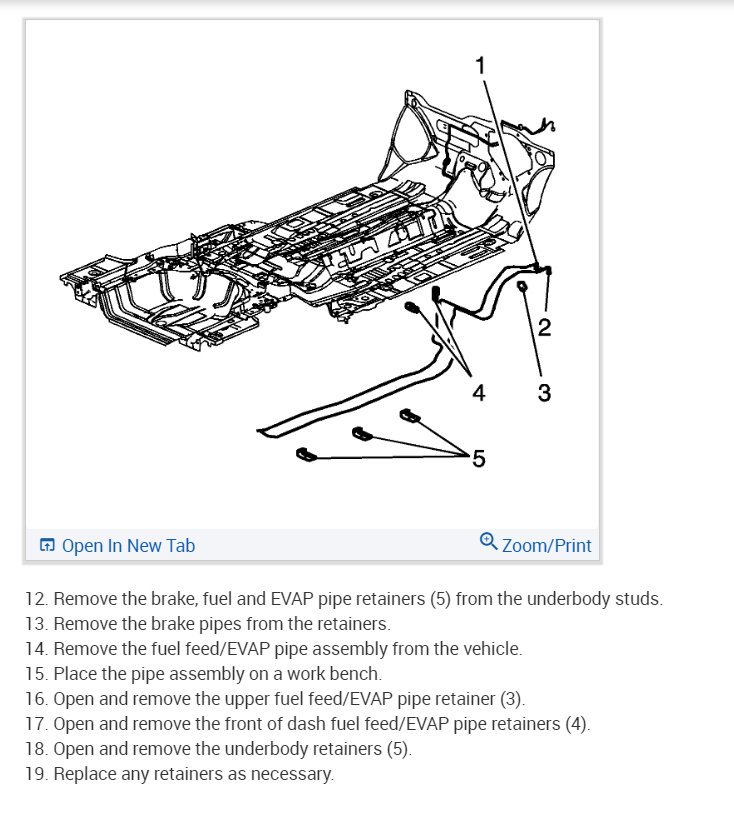 1
2
4
3
5

Open In New Tab
Zoom/Print

12. Remove the brake, fuel and EVAP pipe retainers (5) from the underbody studs.
13. Remove the brake pipes from the retainers.
14. Remove the fuel feed/EVAP pipe assembly from the vehicle.
15. Place the pipe assembly on a work bench.
16. Open and remove the upper fuel feed/EVAP pipe retainer (3).
17. Open and remove the front of dash fuel feed/EVAP pipe retainers (4).
18. Open and remove the underbody retainers (5).
19. Replace any retainers as necessary.