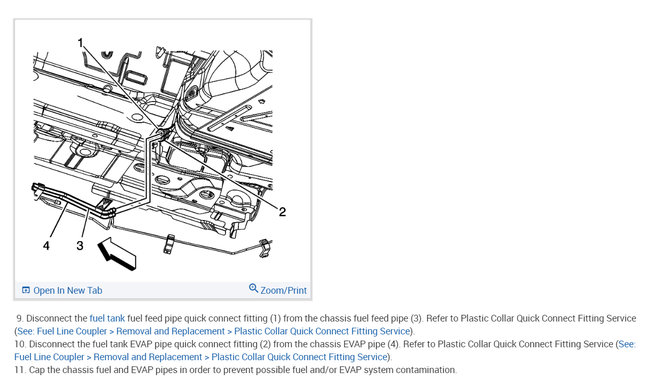 1
2
4
3

Open In New Tab
Zoom/Print

9. Disconnect the fuel tank fuel feed pipe quick connect fitting (1) from the chassis fuel feed pipe (3). Refer to Plastic Collar Quick Connect Fitting Service (See: Fuel Line Coupler > Removal and Replacement > Plastic Collar Quick Connect Fitting Service).
10. Disconnect the fuel tank EVAP pipe quick connect fitting (2) from the chassis EVAP pipe (4). Refer to Plastic Collar Quick Connect Fitting Service (See: Fuel Line Coupler > Removal and Replacement > Plastic Collar Quick Connect Fitting Service).
11. Cap the chassis fuel and EVAP pipes in order to prevent possible fuel and/or EVAP system contamination.