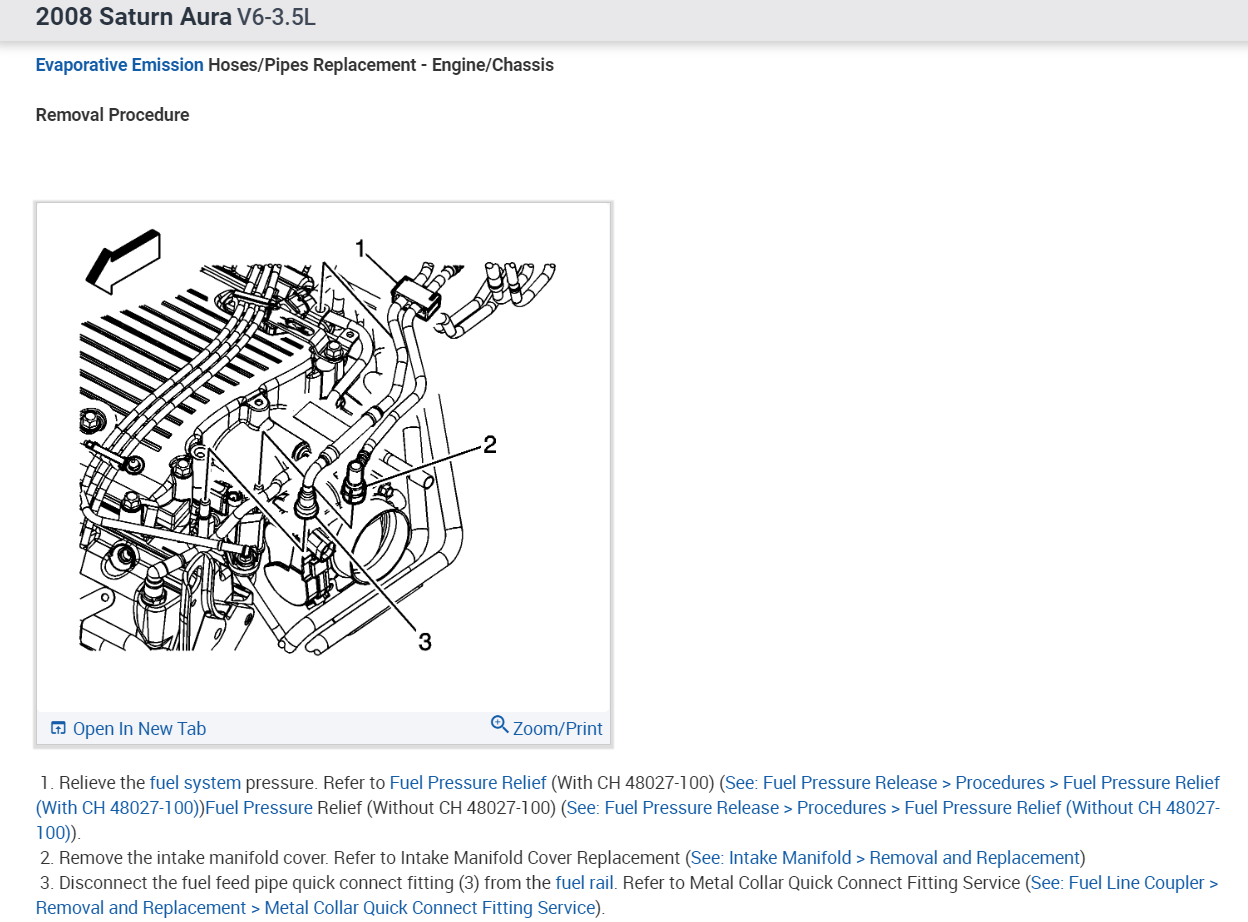 2008 Saturn Aura V6-3.5L

Evaporative Emission Hoses/Pipes Replacement - Engine/Chassis

Removal Procedure

1

2

3

Open In New Tab

Zoom/Print

1. Relieve the fuel system pressure. Refer to Fuel Pressure Relief (With CH 48027-100) (See: Fuel Pressure Release > Procedures > Fuel Pressure Relief (With CH 48027-100))Fuel Pressure Relief (Without CH 48027-100) (See: Fuel Pressure Release > Procedures > Fuel Pressure Relief (Without CH 48027-100)).
2. Remove the intake manifold cover. Refer to Intake Manifold Cover Replacement (See: Intake Manifold > Removal and Replacement)
3. Disconnect the fuel feed pipe quick connect fitting (3) from the fuel rail. Refer to Metal Collar Quick Connect Fitting Service (See: Fuel Line Coupler > Removal and Replacement > Metal Collar Quick Connect Fitting Service).