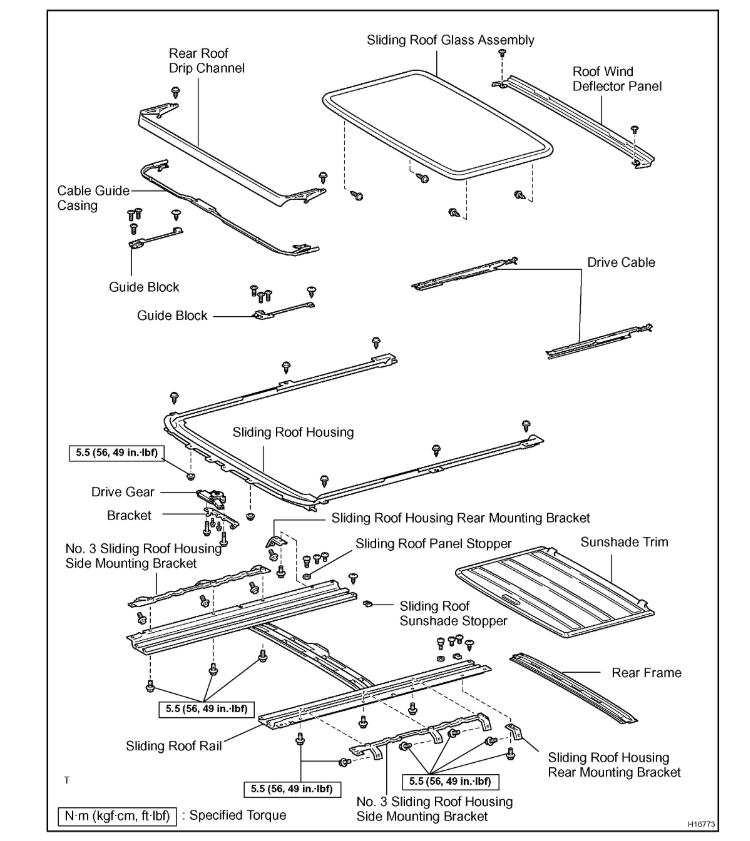 Rear Roof Drip Channel

Sliding Roof Glass Assembly

Roof Wind Deflector Panel

Cable Guide Casing

Guide Block

Guide Block

Drive Cable

Sliding Roof Housing

5.5 (56, 49 in.·lbf)

Drive Gear

Bracket

Sliding Roof Housing Rear Mounting Bracket

No. 3 Sliding Roof Housing Side Mounting Bracket

Sliding Roof Panel Stopper

Sunshade Trim

Sliding Roof Sunshade Stopper

Rear Frame

5.5 (56, 49 in.·lbf)

Sliding Roof Rail

Sliding Roof Housing Rear Mounting Bracket

T

5.5 (56, 49 in.·lbf)

5.5 (56, 49 in.·lbf)

No. 3 Sliding Roof Housing Side Mounting Bracket

N·m (kgf·cm, ft·lbf) : Specified Torque

H16773