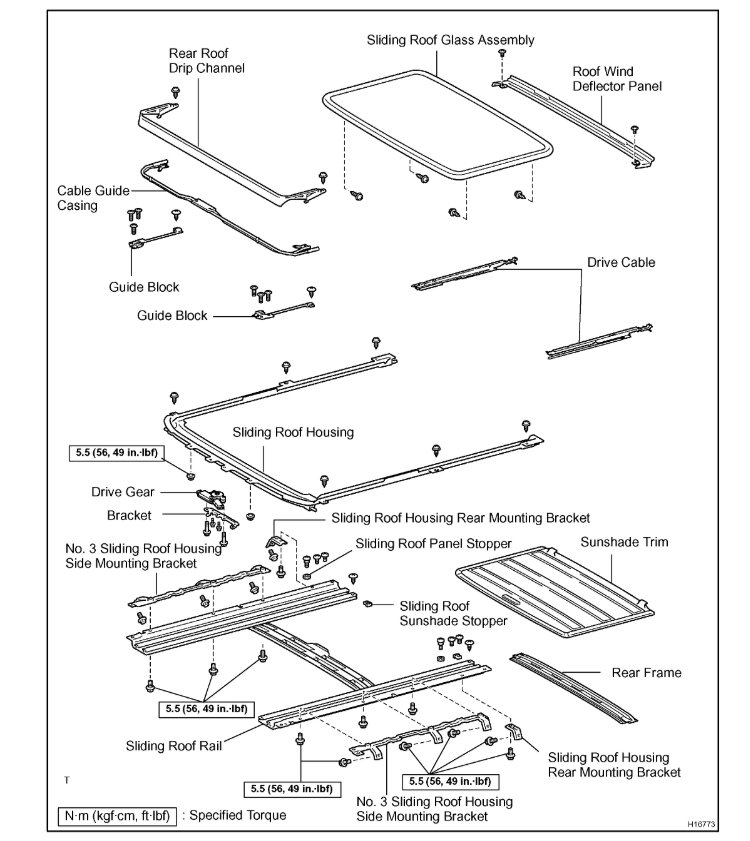 Rear Roof Drip Channel

Sliding Roof Glass Assembly

Roof Wind Deflector Panel

Cable Guide Casing

Guide Block

Guide Block

Drive Cable

Sliding Roof Housing

5.5 (56, 49 in.·lbf)

Drive Gear

Bracket

Sliding Roof Housing Rear Mounting Bracket

No. 3 Sliding Roof Housing Side Mounting Bracket

Sliding Roof Panel Stopper

Sunshade Trim

Sliding Roof Sunshade Stopper

Rear Frame

5.5 (56, 49 in.·lbf)

Sliding Roof Rail

Sliding Roof Housing Rear Mounting Bracket

5.5 (56, 49 in.·lbf)

5.5 (56, 49 in.·lbf)

No. 3 Sliding Roof Housing Side Mounting Bracket

T

N·m (kgf·cm, ft·lbf) : Specified Torque

H16773