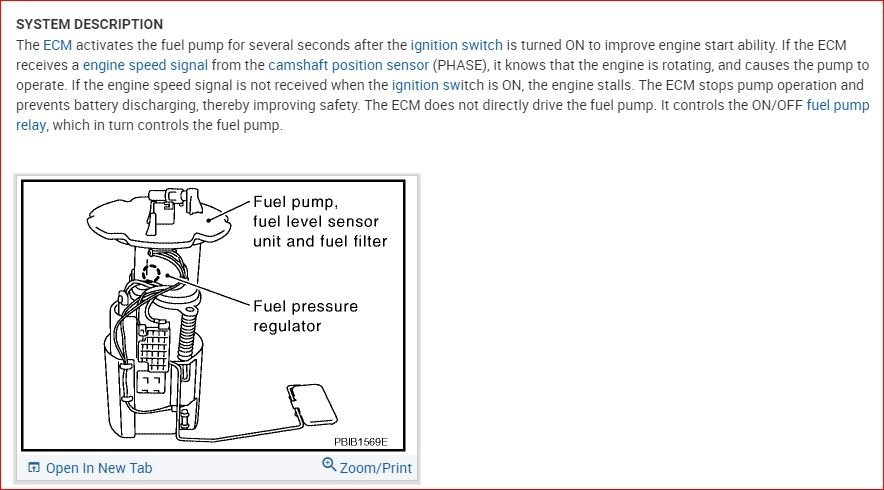 SYSTEM DESCRIPTION

The ECM activates the fuel pump for several seconds after the ignition switch is turned ON to improve engine start ability. If the ECM receives a engine speed signal from the camshaft position sensor (PHASE), it knows that the engine is rotating, and causes the pump to operate. If the engine speed signal is not received when the ignition switch is ON, the engine stalls. The ECM stops pump operation and prevents battery discharging, thereby improving safety. The ECM does not directly drive the fuel pump. It controls the ON/OFF fuel pump relay, which in turn controls the fuel pump.

Fuel pump, fuel level sensor unit and fuel filter

Fuel pressure regulator

PBIB1569E

Open In New Tab

Zoom/Print