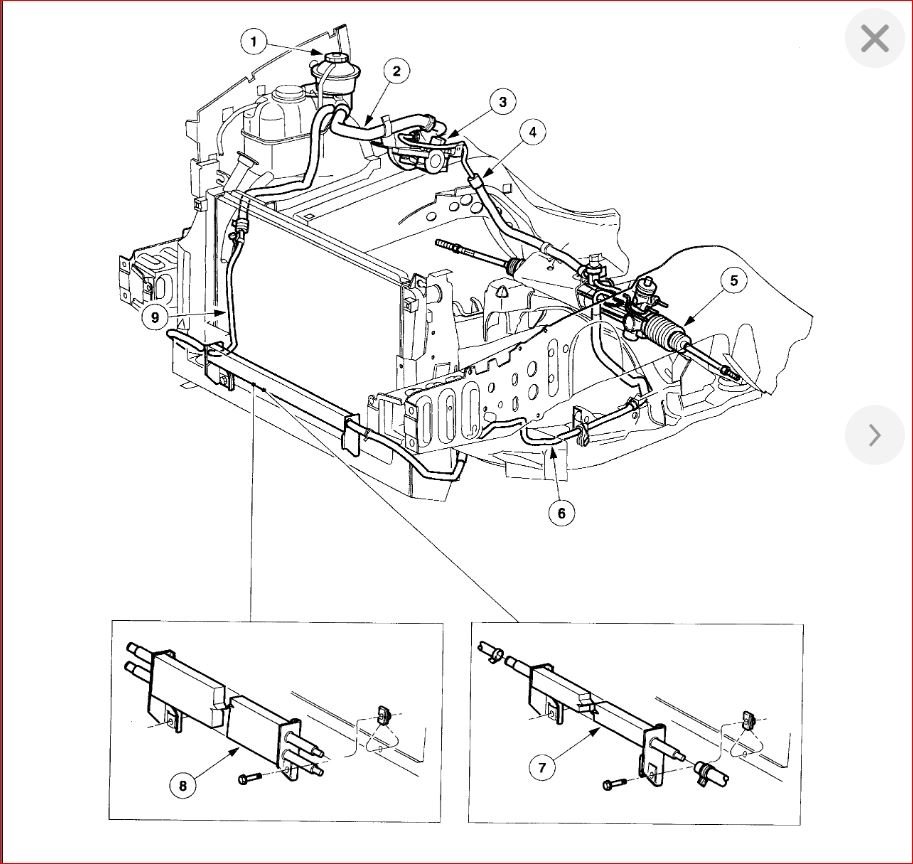 1
2
3
4
5
9
6
8
7