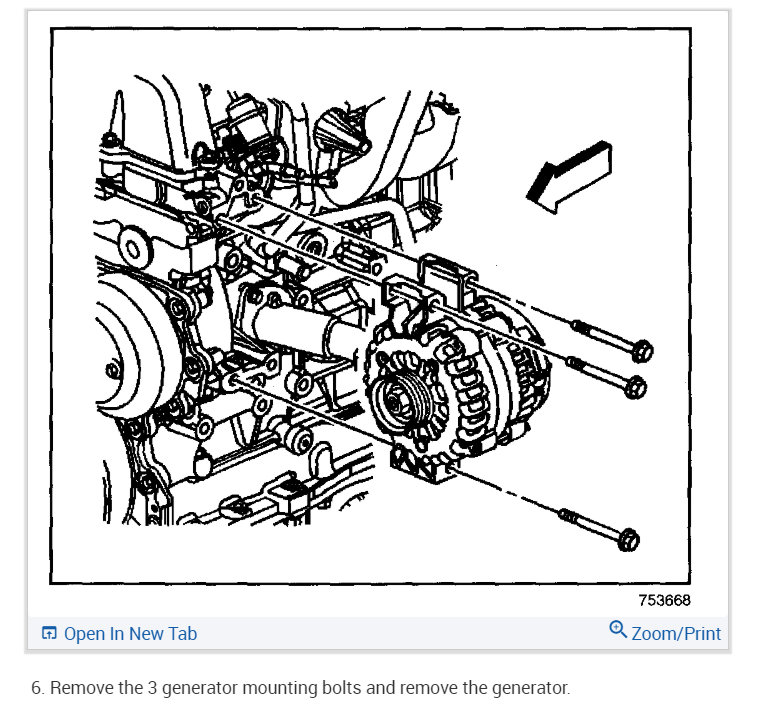 753668

Open In New Tab

Zoom/Print

6. Remove the 3 generator mounting bolts and remove the generator.