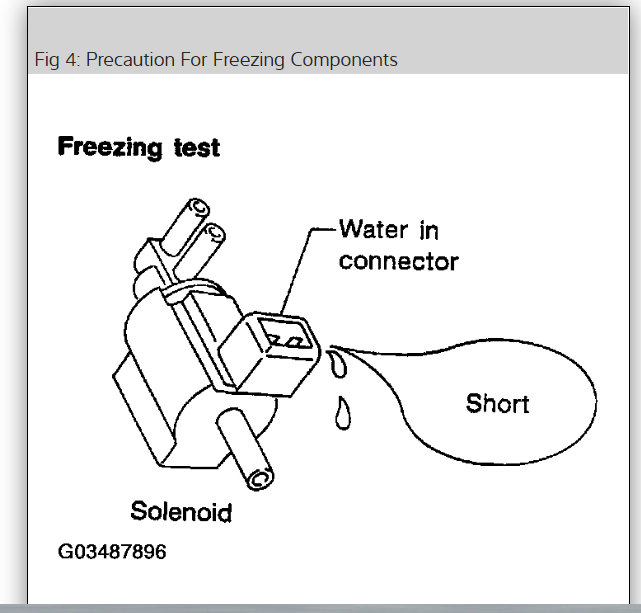 Fig 4: Precaution For Freezing Components

Freezing test

Water in connector

Short

Solenoid

G03487896