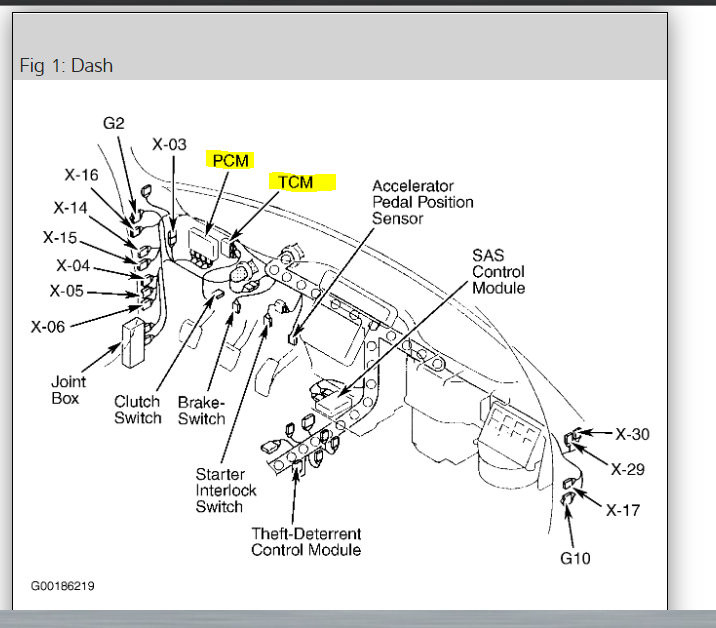 Fig 1: Dash

G2
X-03
PCM
TCM
Accelerator Pedal Position Sensor
X-16
X-14
X-15
X-04
X-05
X-06
SAS Control Module
Joint Box
Clutch Switch
Brake-Switch
Starter Interlock Switch
Theft-Deterrent Control Module
X-30
X-29
X-17
G10

G00186219