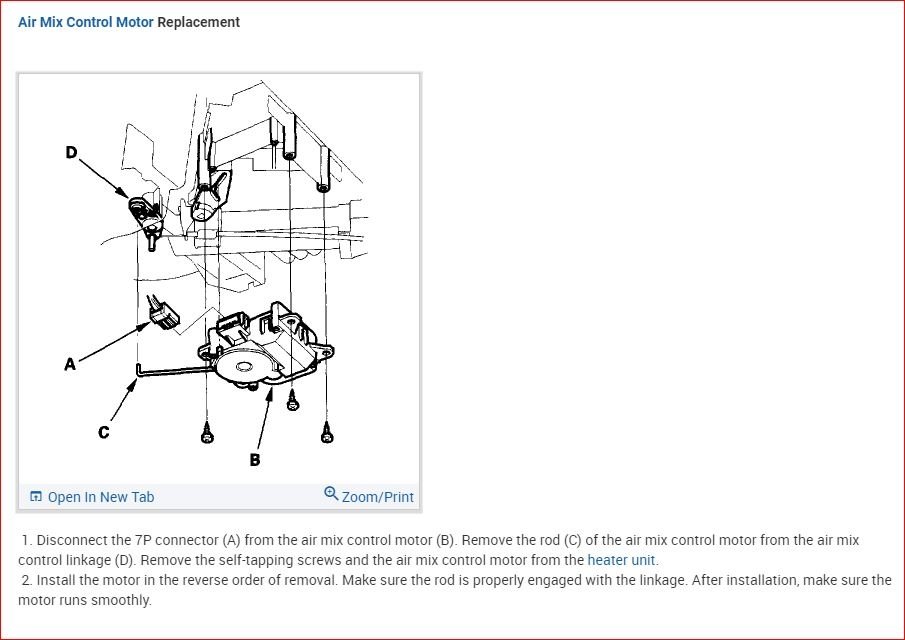 Air Mix Control Motor Replacement

D

A

C

B

Open In New Tab

Zoom/Print

1. Disconnect the 7P connector (A) from the air mix control motor (B). Remove the rod (C) of the air mix control motor from the air mix control linkage (D). Remove the self-tapping screws and the air mix control motor from the heater unit.
2. Install the motor in the reverse order of removal. Make sure the rod is properly engaged with the linkage. After installation, make sure the motor runs smoothly.