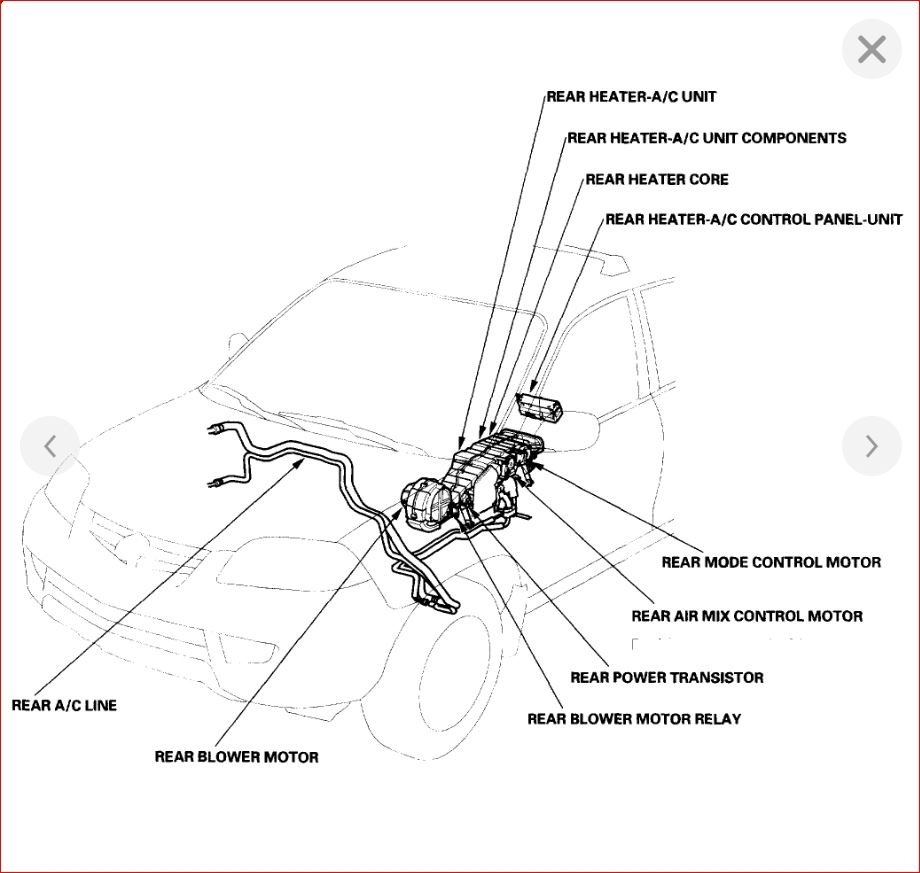 REAR HEATER-A/C UNIT
REAR HEATER-A/C UNIT COMPONENTS
REAR HEATER CORE
REAR HEATER-A/C CONTROL PANEL-UNIT
REAR MODE CONTROL MOTOR
REAR AIR MIX CONTROL MOTOR
REAR POWER TRANSISTOR
REAR BLOWER MOTOR RELAY
REAR A/C LINE
REAR BLOWER MOTOR