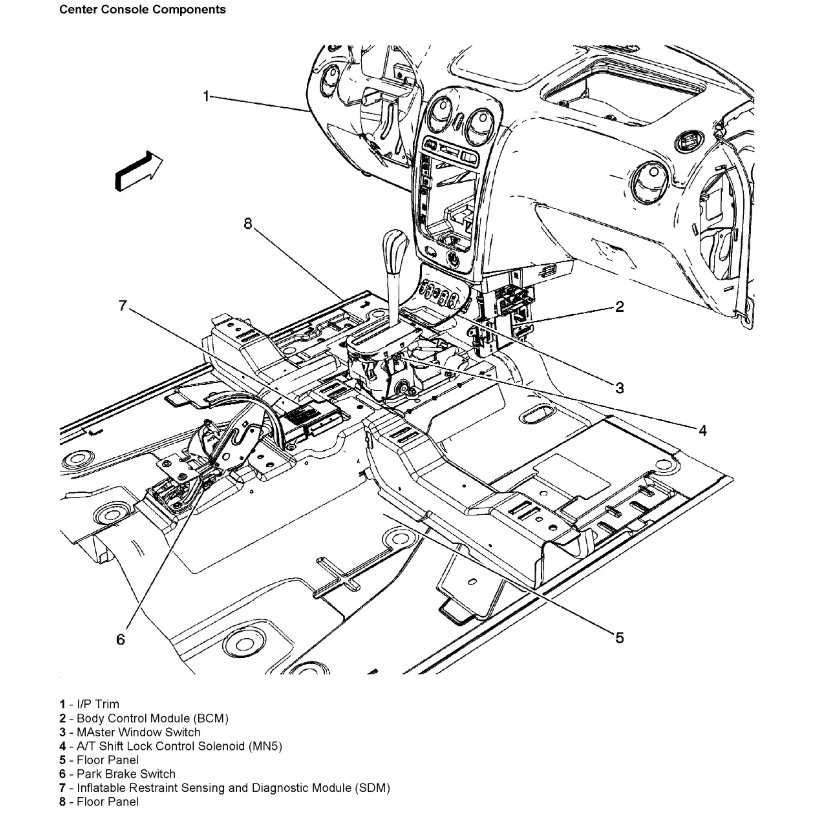 Center Console Components

1

8

7

2

3

4

6

5

1 - I/P Trim
2 - Body Control Module (BCM)
3 - MAster Window Switch
4 - A/T Shift Lock Control Solenoid (MN5)
5 - Floor Panel
6 - Park Brake Switch
7 - Inflatable Restraint Sensing and Diagnostic Module (SDM)
8 - Floor Panel