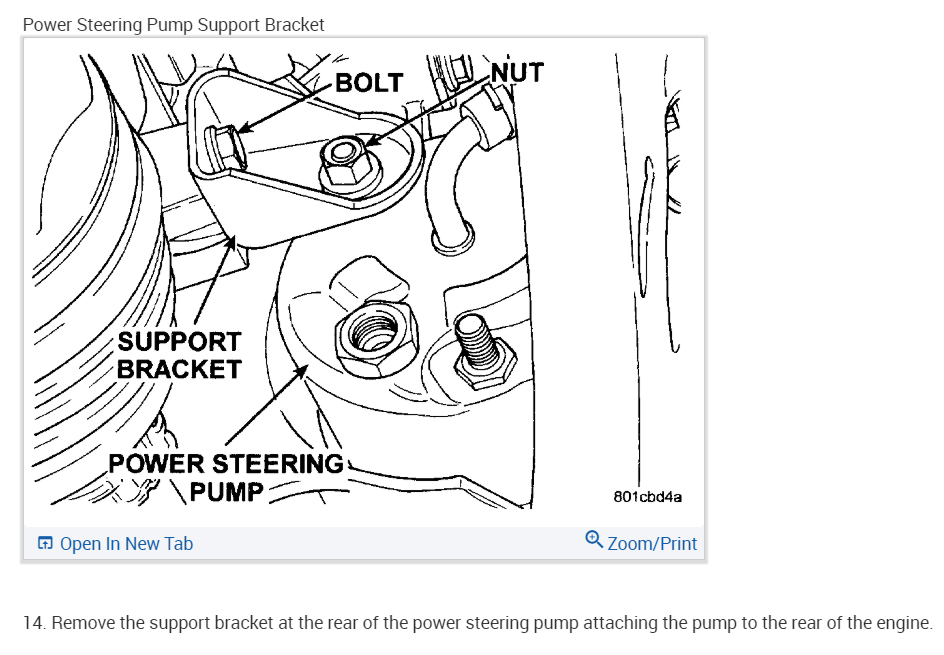 Power Steering Pump Support Bracket

BOLT
NUT
SUPPORT BRACKET
POWER STEERING PUMP
801cbd4a

Open In New Tab
Zoom/Print

14. Remove the support bracket at the rear of the power steering pump attaching the pump to the rear of the engine.